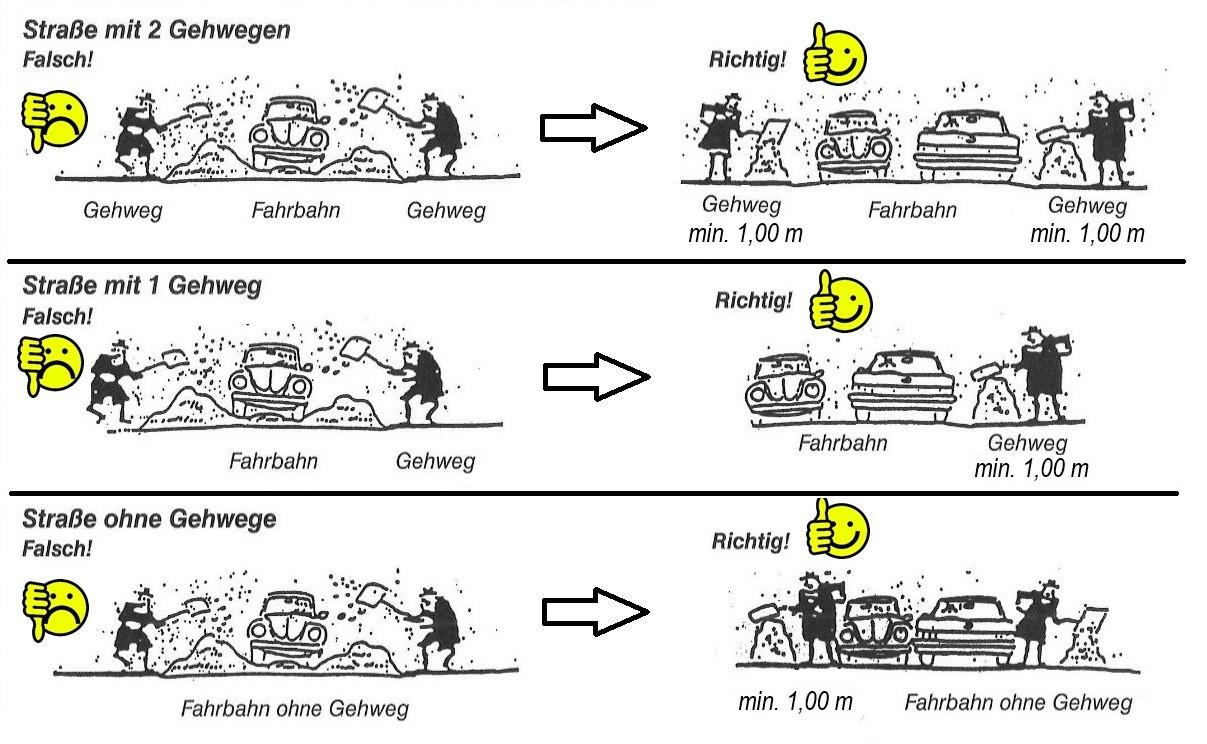 Straße mit 2 Gehwegen
Falsch!

Gehweg Fahrbahn Gehweg

Richtig!

Gehweg
min. 1,00 m

Fahrbahn

Gehweg
min. 1,00 m

Straße mit 1 Gehweg
Falsch!

Fahrbahn Gehweg

Richtig!

Fahrbahn

Gehweg
min. 1,00 m

Straße ohne Gehwege
Falsch!

Fahrbahn ohne Gehweg

Richtig!

min. 1,00 m Fahrbahn ohne Gehweg